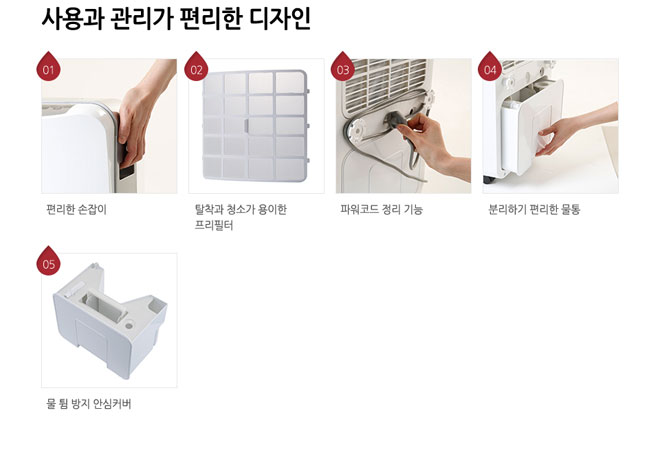 사용과 관리가 편리한 디자인

01

편리한 손잡이

02

탈착과 청소가 용이한 프리필터

03

파워코드 정리 기능

04

분리하기 편리한 물통

05

물 튐 방지 안심커버